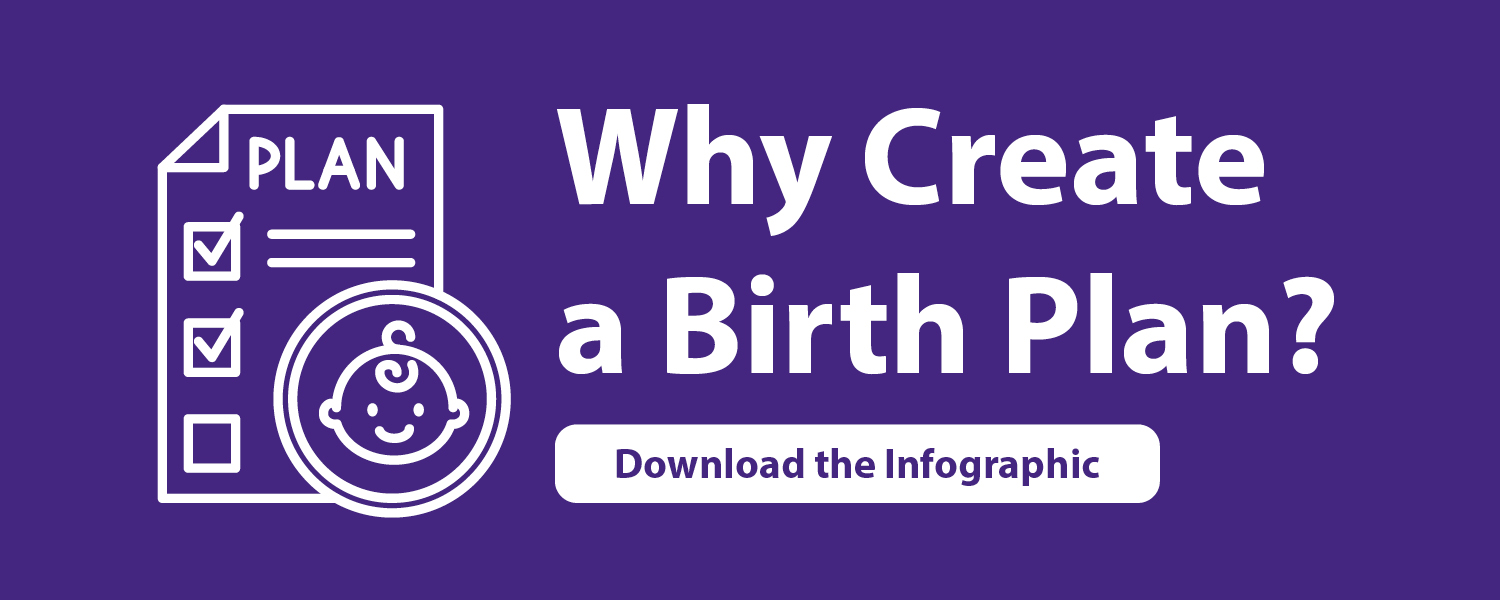 PLAN

Why Create a Birth Plan?

Download the Infographic