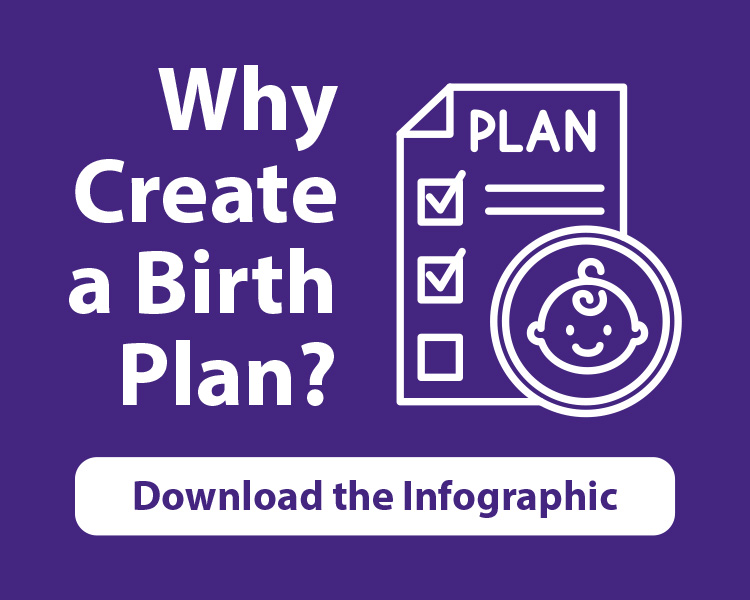 Why Create a Birth Plan?

PLAN

Download the Infographic