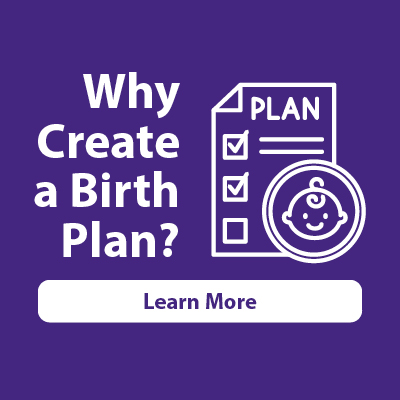 Why Create a Birth Plan?

PLAN

Learn More